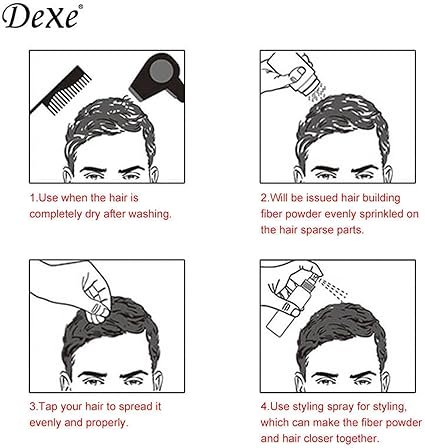 Dexe®

1.Use when the hair is completely dry after washing.

2.Will be issued hair building fiber powder evenly sprinkled on the hair sparse parts.

3.Tap your hair to spread it evenly and properly.

4.Use styling spray for styling, which can make the fiber powder and hair closer together.